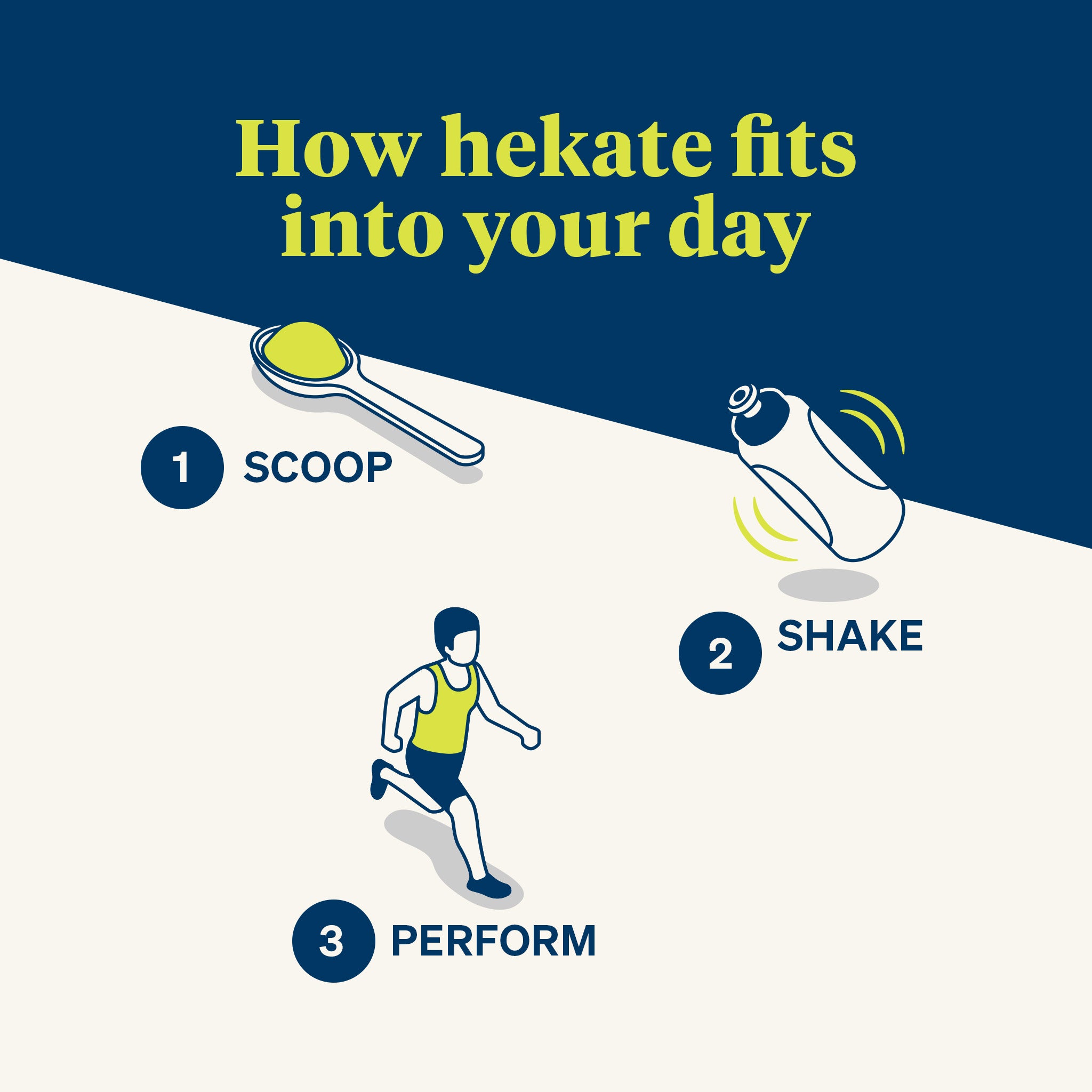 How hekate fits into your day

1 SCOOP

2 SHAKE

3 PERFORM